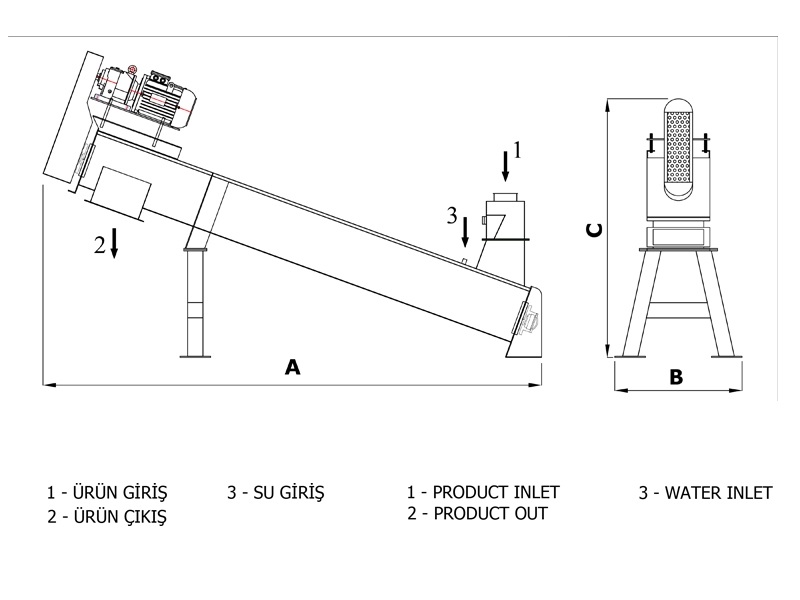 1

3

2

A

C

B

1 - ÜRÜN GİRİŞ
2 - ÜRÜN ÇIKIŞ

3 - SU GİRİŞ

1 - PRODUCT INLET
2 - PRODUCT OUT

3 - WATER INLET